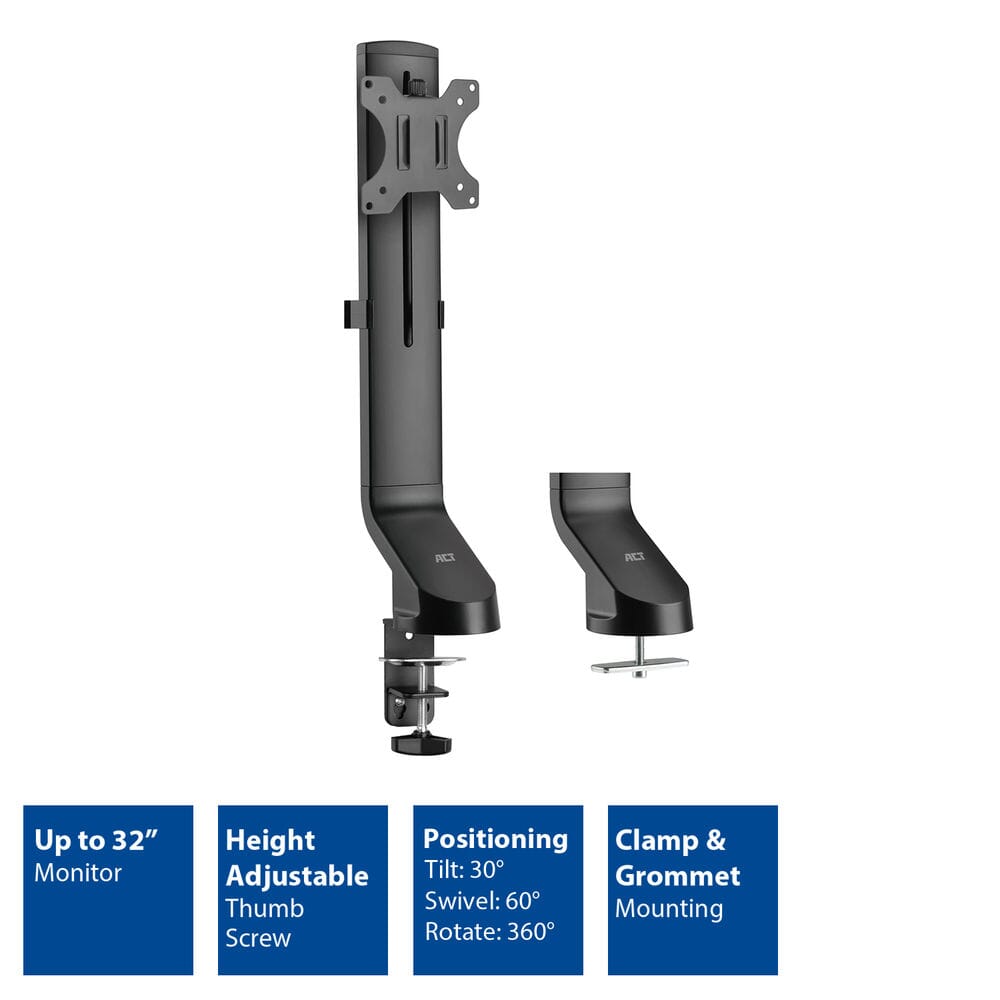 ACT

ACT

Up to 32”
Monitor

Height Adjustable
Thumb Screw

Positioning
Tilt: 30°
Swivel: 60°
Rotate: 360°

Clamp & Grommet
Mounting